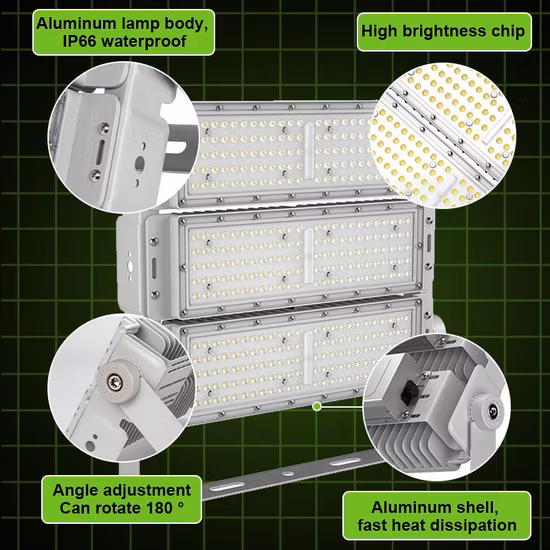 Aluminum lamp body, IP66 waterproof

High brightness chip

Angle adjustment
Can rotate 180 °

Aluminum shell,
fast heat dissipation